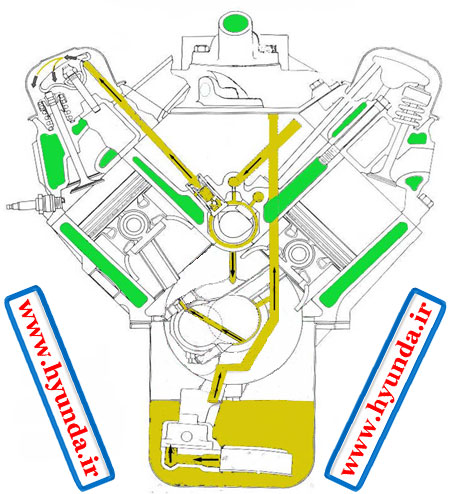 www.hyunda.ir

www.hyunda.ir